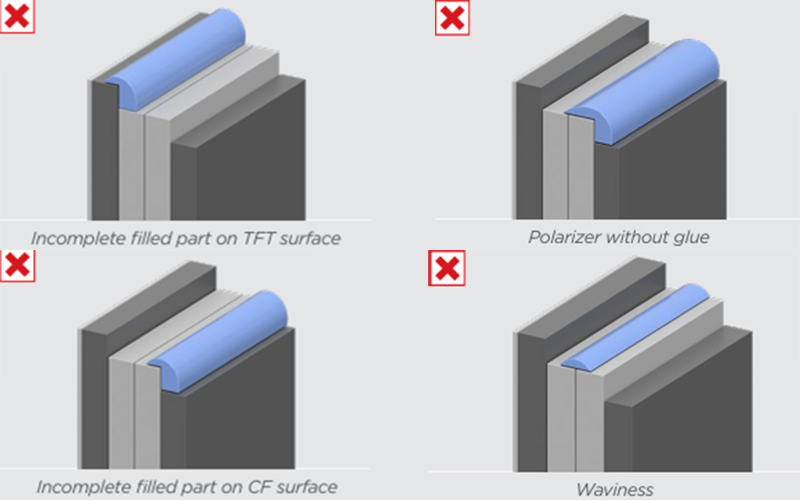 Incomplete filled part on TFT surface

Polarizer without glue

Incomplete filled part on CF surface

Waviness